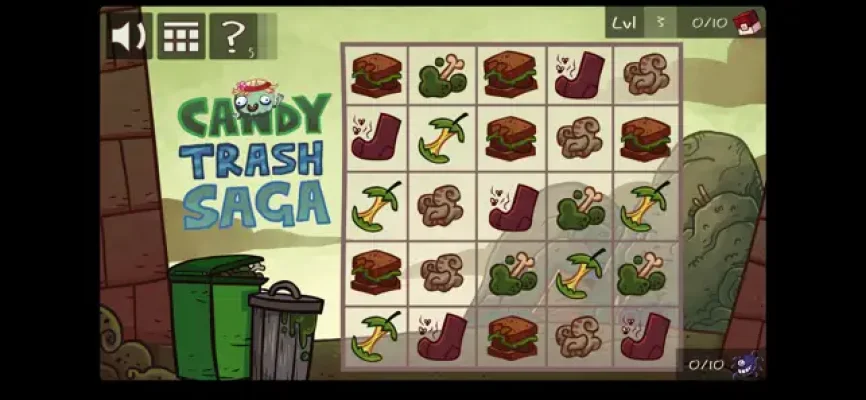 ?
5

Lvl 3 0/10

CANDY
TRASH
SAGA

0/10